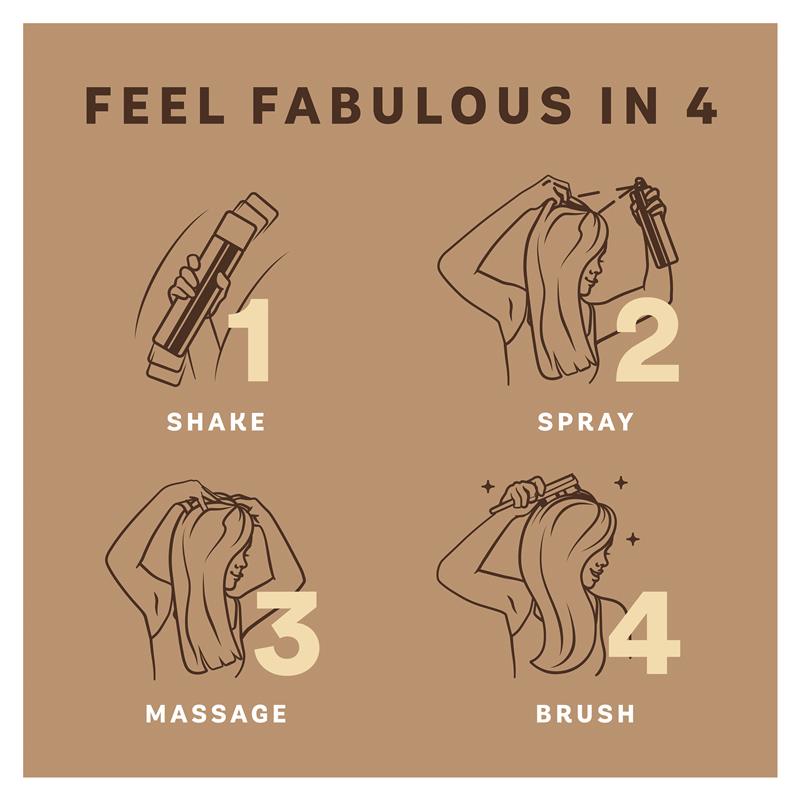 FEEL FABULOUS IN 4

1
SHAKE

2
SPRAY

3
MASSAGE

4
BRUSH